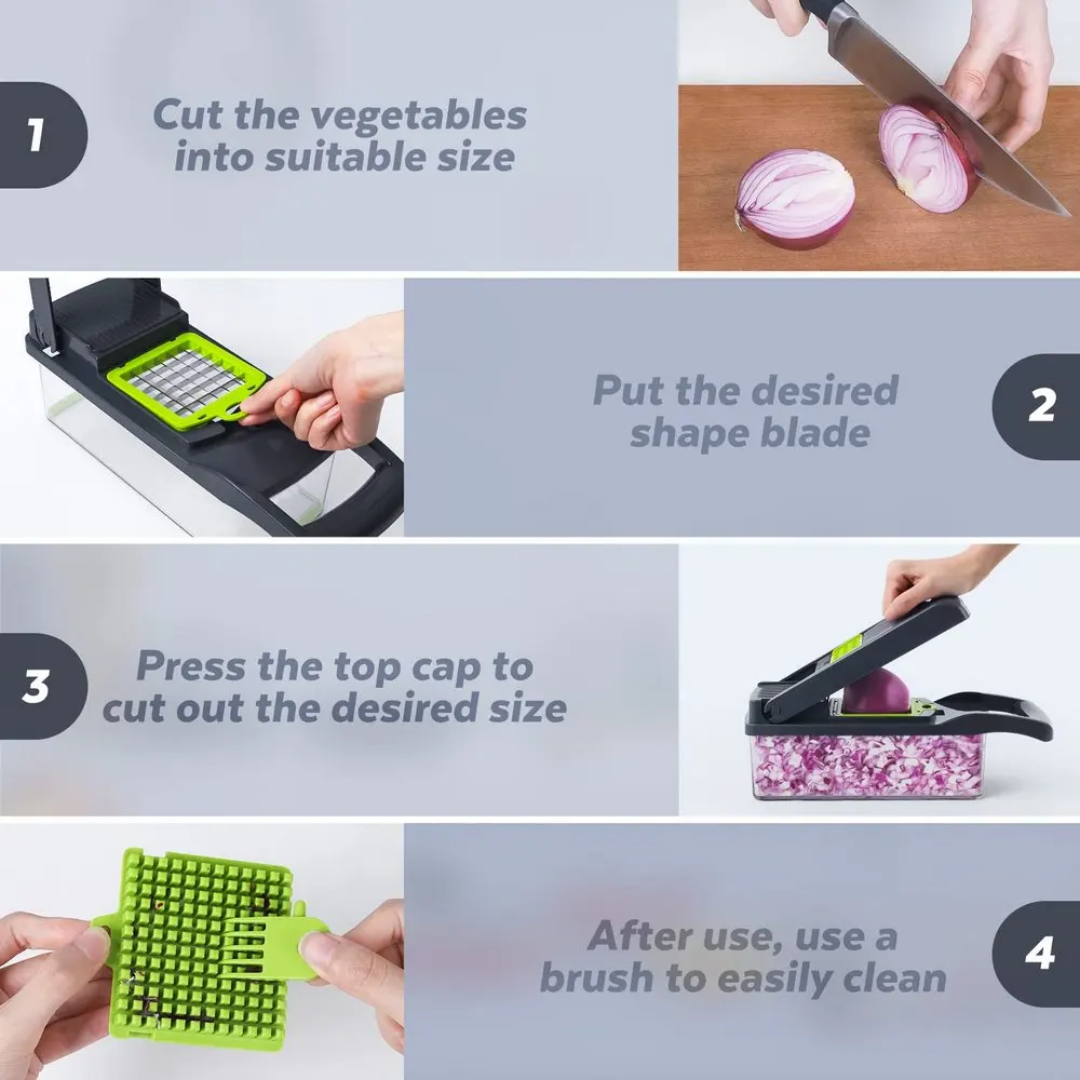 1

Cut the vegetables into suitable size

Put the desired shape blade

2

3

Press the top cap to cut out the desired size

After use, use a brush to easily clean

4